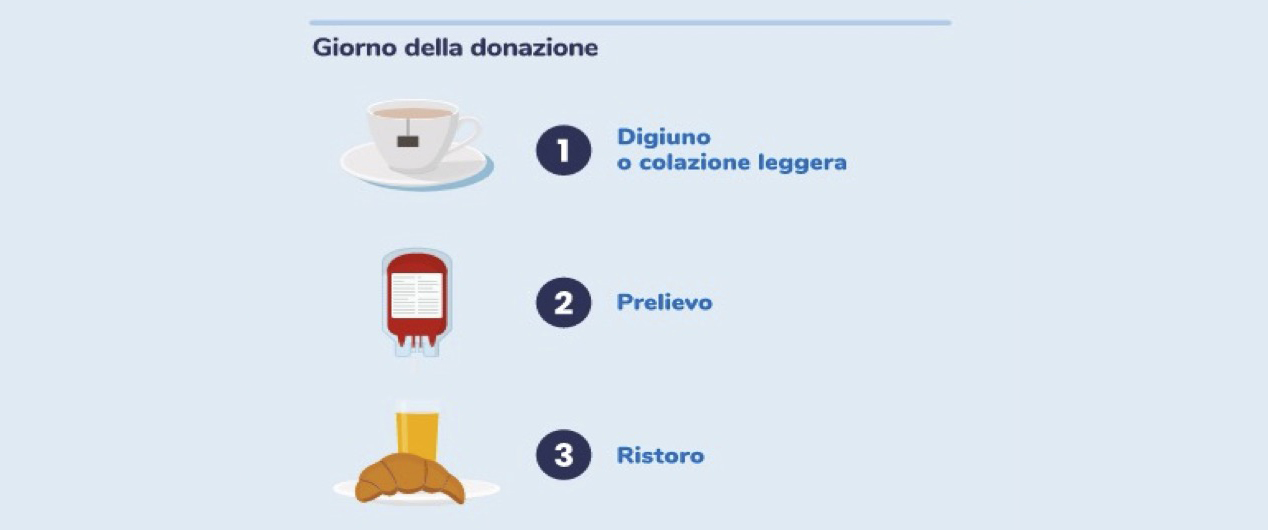 Giorno della donazione

1 Digiuno o colazione leggera

2 Prelievo

3 Ristoro